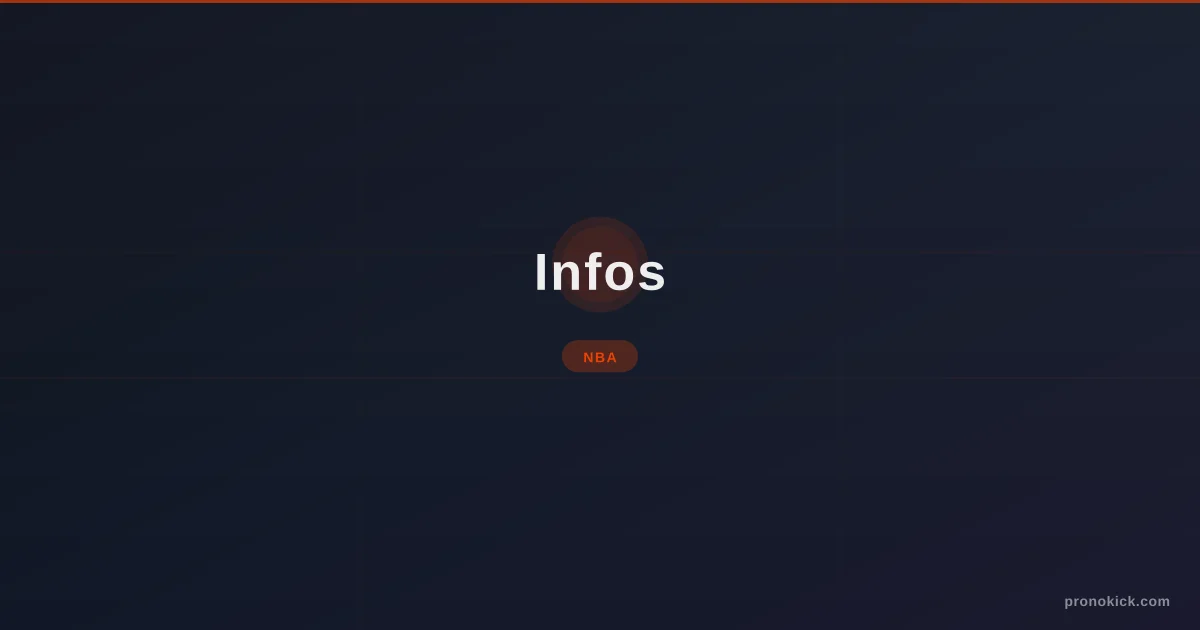 Infos

NBA

pronokick.com